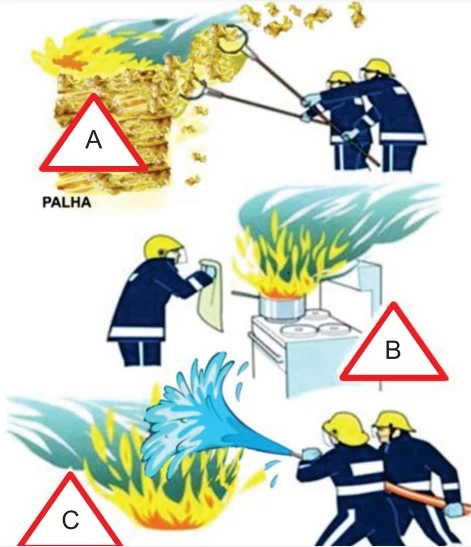 A

PALHA

B

C